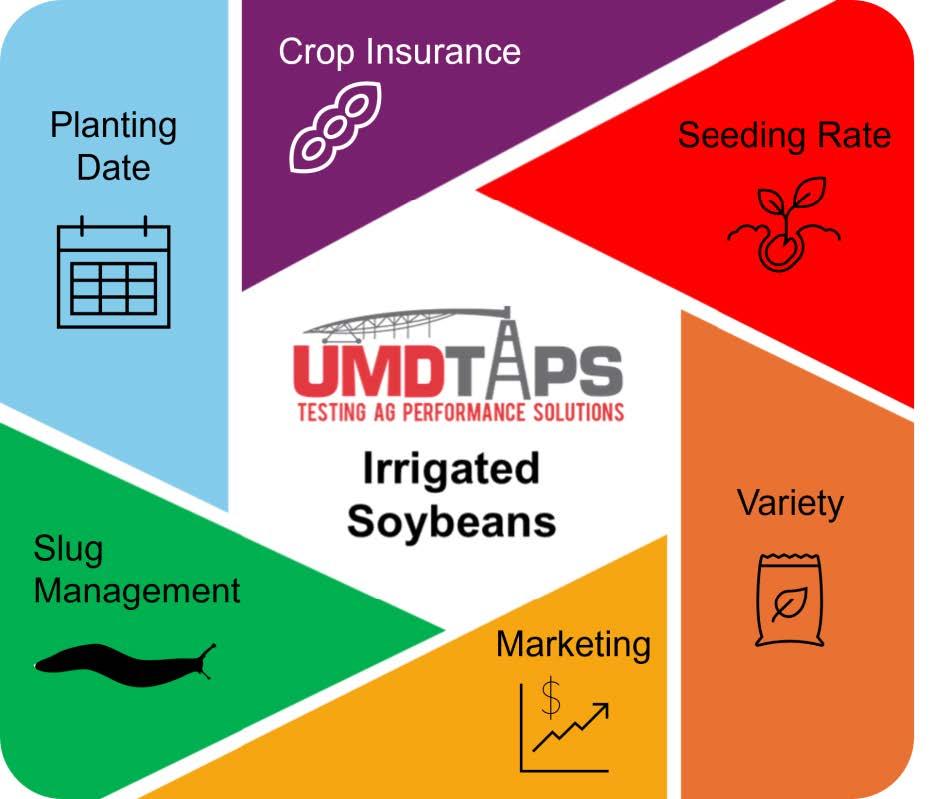 Planting Date

Crop Insurance

Seeding Rate

UMDTAPS
TESTING AG PERFORMANCE SOLUTIONS

Irrigated Soybeans

Variety

Slug Management

Marketing

$