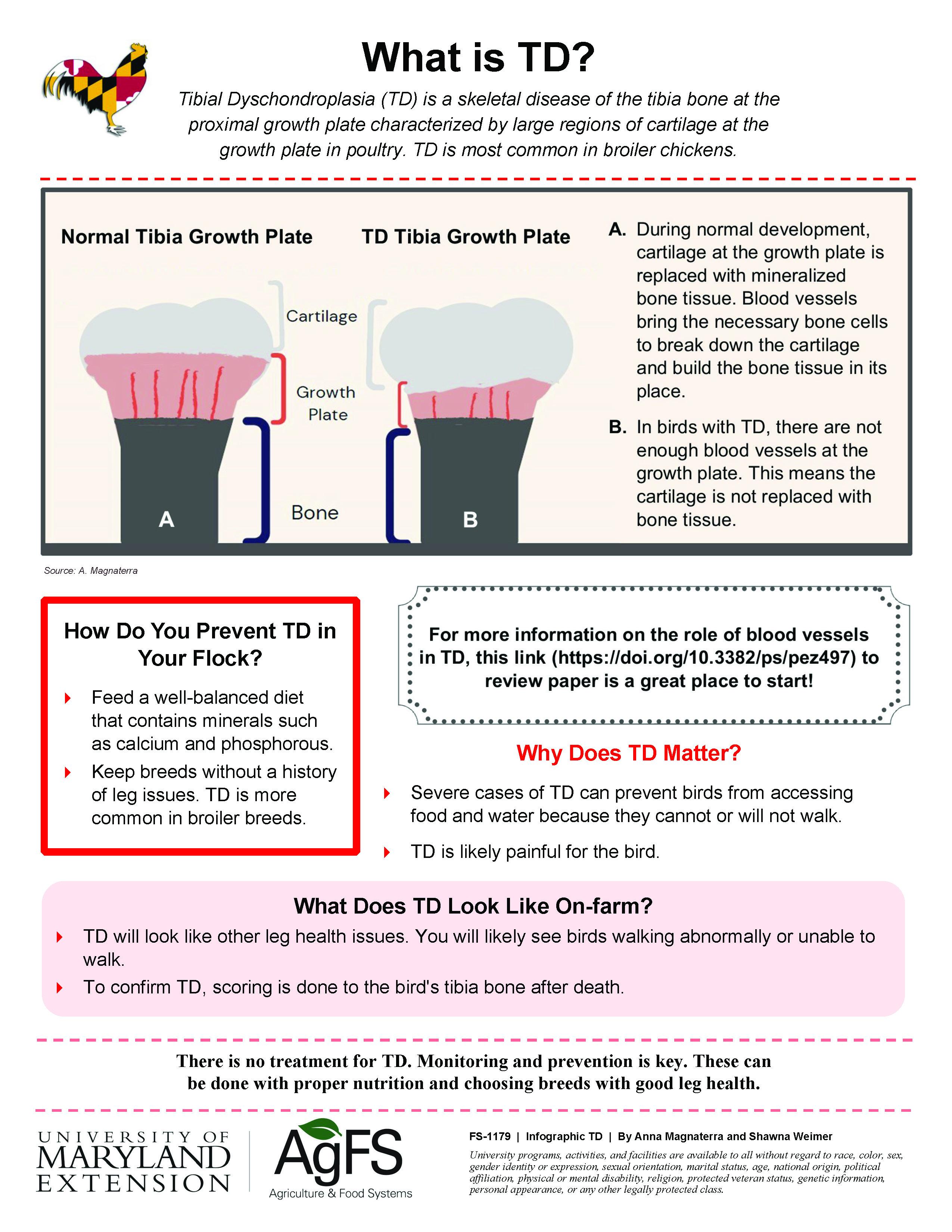 What is TD?

Tibial Dyschondroplasia (TD) is a skeletal disease of the tibia bone at the proximal growth plate characterized by large regions of cartilage at the growth plate in poultry. TD is most common in broiler chickens.

Normal Tibia Growth Plate

TD Tibia Growth Plate

Cartilage

Growth Plate

Bone

A

B

A. During normal development, cartilage at the growth plate is replaced with mineralized bone tissue. Blood vessels bring the necessary bone cells to break down the cartilage and build the bone tissue in its place.

B. In birds with TD, there are not enough blood vessels at the growth plate. This means the cartilage is not replaced with bone tissue.

Source: A. Magnaterra

How Do You Prevent TD in Your Flock?

Feed a well-balanced diet that contains minerals such as calcium and phosphorous.

Keep breeds without a history of leg issues. TD is more common in broiler breeds.

For more information on the role of blood vessels in TD, this link (https://doi.org/10.3382/ps/pez497) to review paper is a great place to start!

Why Does TD Matter?

Severe cases of TD can prevent birds from accessing food and water because they cannot or will not walk.

TD is likely painful for the bird.

What Does TD Look Like On-farm?

TD will look like other leg health issues. You will likely see birds walking abnormally or unable to walk.

To confirm TD, scoring is done to the bird's tibia bone after death.

There is no treatment for TD. Monitoring and prevention is key. These can be done with proper nutrition and choosing breeds with good leg health.

UNIVERSITY OF MARYLAND EXTENSION

AgFS Agriculture & Food Systems

FS-1179 | Infographic TD | By Anna Magnaterra and Shawna Weimer

University programs, activities, and facilities are available to all without regard to race, color, sex, gender identity or expression, sexual orientation, marital status, age, national origin, political affiliation, physical or mental disability, religion, protected veteran status, genetic information, personal appearance, or any other legally protected class.